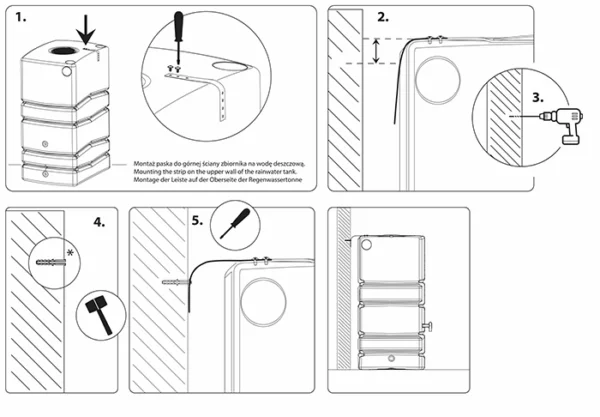 1.

Montaż paska do górnej ściany zbiornika na wodę deszczową.
Mounting the strip on the upper wall of the rainwater tank.
Montage der Leiste auf der Oberseite der Regenwassertonne

2.

3.

4.

*

5.